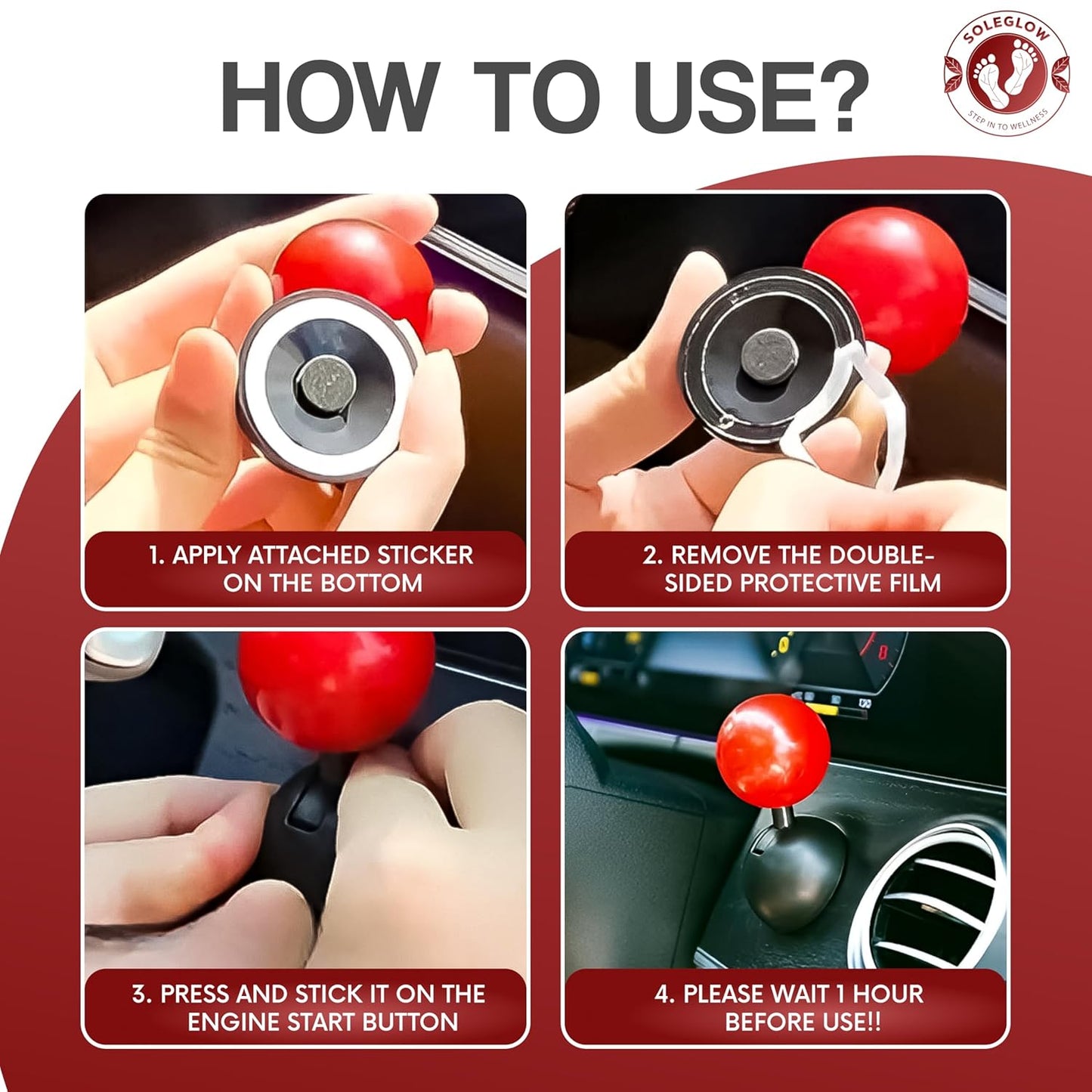 HOW TO USE?

SOLEGLOW
STEP IN TO WELLNESS

1. APPLY ATTACHED STICKER ON THE BOTTOM

2. REMOVE THE DOUBLE-SIDED PROTECTIVE FILM

3. PRESS AND STICK IT ON THE ENGINE START BUTTON

4. PLEASE WAIT 1 HOUR BEFORE USE!!